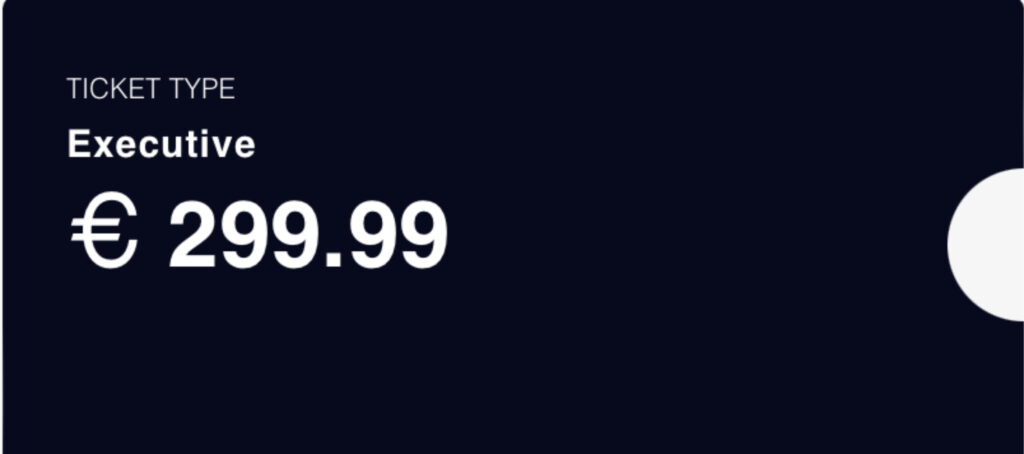 TICKET TYPE

Executive

€ 299.99